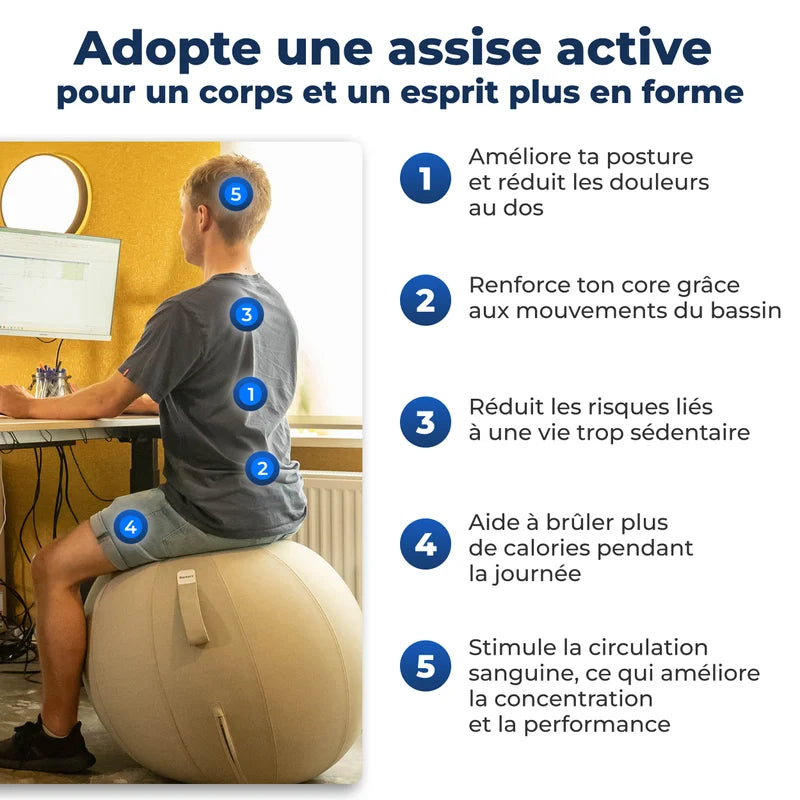 Adopte une assise active
pour un corps et un esprit plus en forme

5

3

1

2

4

1 Améliore ta posture et réduit les douleurs au dos

2 Renforce ton core grâce aux mouvements du bassin

3 Réduit les risques liés à une vie trop sédentaire

4 Aide à brûler plus de calories pendant la journée

5 Stimule la circulation sanguine, ce qui améliore la concentration et la performance