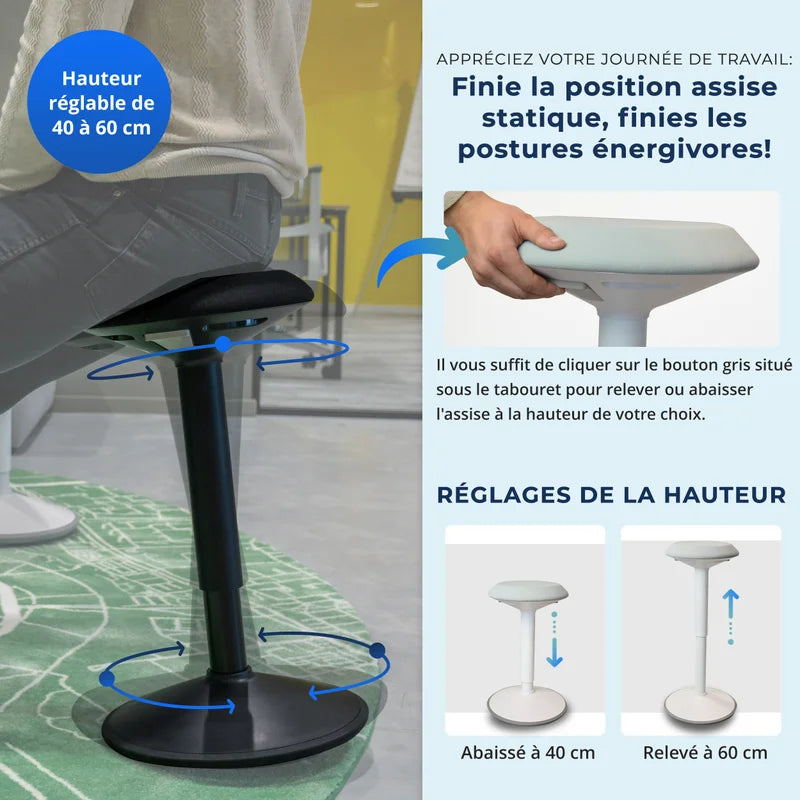 Hauteur réglable de 40 à 60 cm

APPRÉCIEZ VOTRE JOURNÉE DE TRAVAIL:

Finie la position assise statique, finies les postures énergivores!

Il vous suffit de cliquer sur le bouton gris situé sous le tabouret pour relever ou abaisser l'assise à la hauteur de votre choix.

RÉGLAGES DE LA HAUTEUR

Abaissé à 40 cm

Relevé à 60 cm